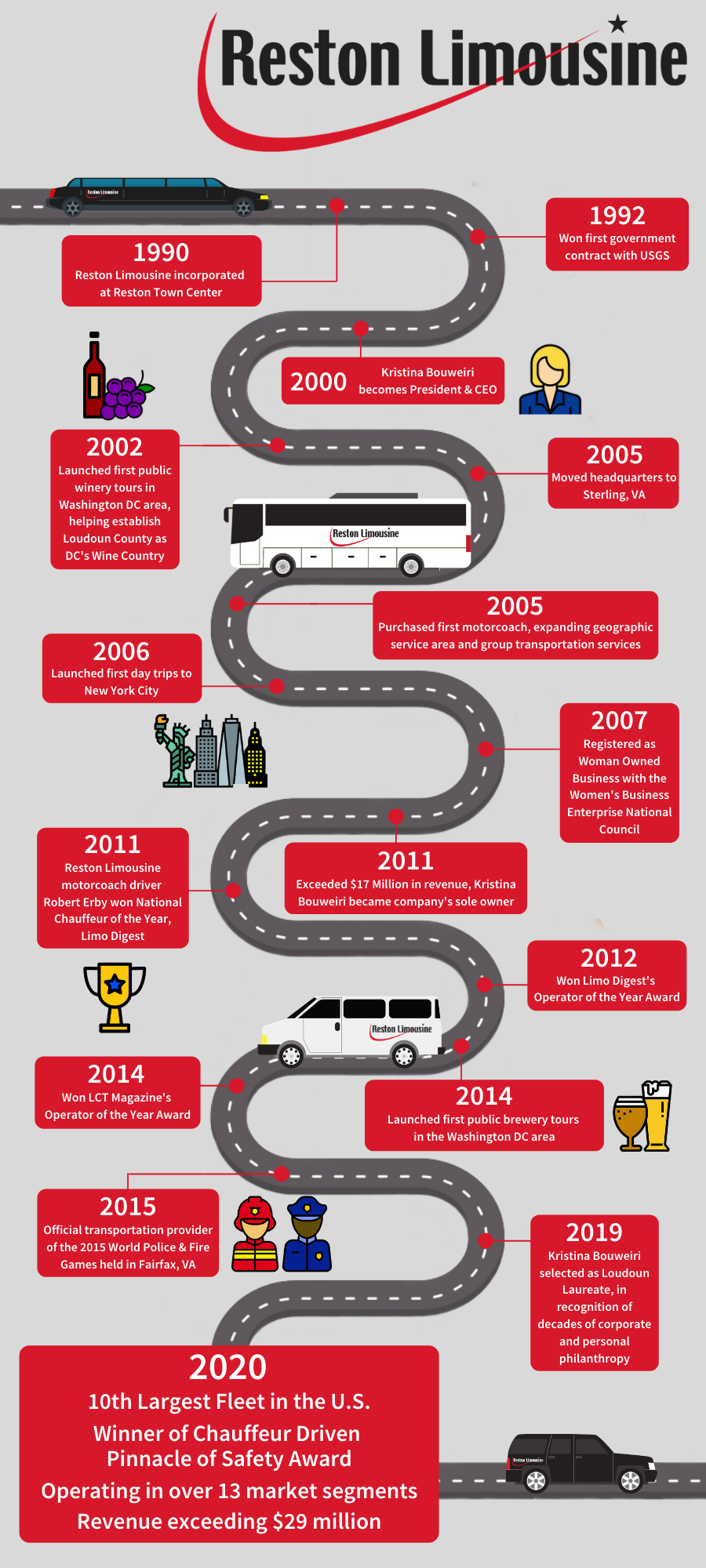 Reston Limousine

Reston Limousine

1990
Reston Limousine incorporated at Reston Town Center

1992
Won first government contract with USGS

2000
Kristina Bouweiri becomes President & CEO

2002
Launched first public winery tours in Washington DC area, helping establish Loudoun County as DC's Wine Country

2005
Moved headquarters to Sterling, VA

Reston Limousine

2005
Purchased first motorcoach, expanding geographic service area and group transportation services

2006
Launched first day trips to New York City

2007
Registered as Woman Owned Business with the Women's Business Enterprise National Council

2011
Reston Limousine motorcoach driver Robert Erby won National Chauffeur of the Year, Limo Digest

2011
Exceeded $17 Million in revenue, Kristina Bouweiri became company's sole owner

2012
Won Limo Digest's Operator of the Year Award

Reston Limousine

2014
Won LCT Magazine's Operator of the Year Award

2014
Launched first public brewery tours in the Washington DC area

2015
Official transportation provider of the 2015 World Police & Fire Games held in Fairfax, VA

2019
Kristina Bouweiri selected as Loudoun Laureate, in recognition of decades of corporate and personal philanthropy

2020
10th Largest Fleet in the U.S.
Winner of Chauffeur Driven Pinnacle of Safety Award
Operating in over 13 market segments
Revenue exceeding $29 million

Reston Limousine